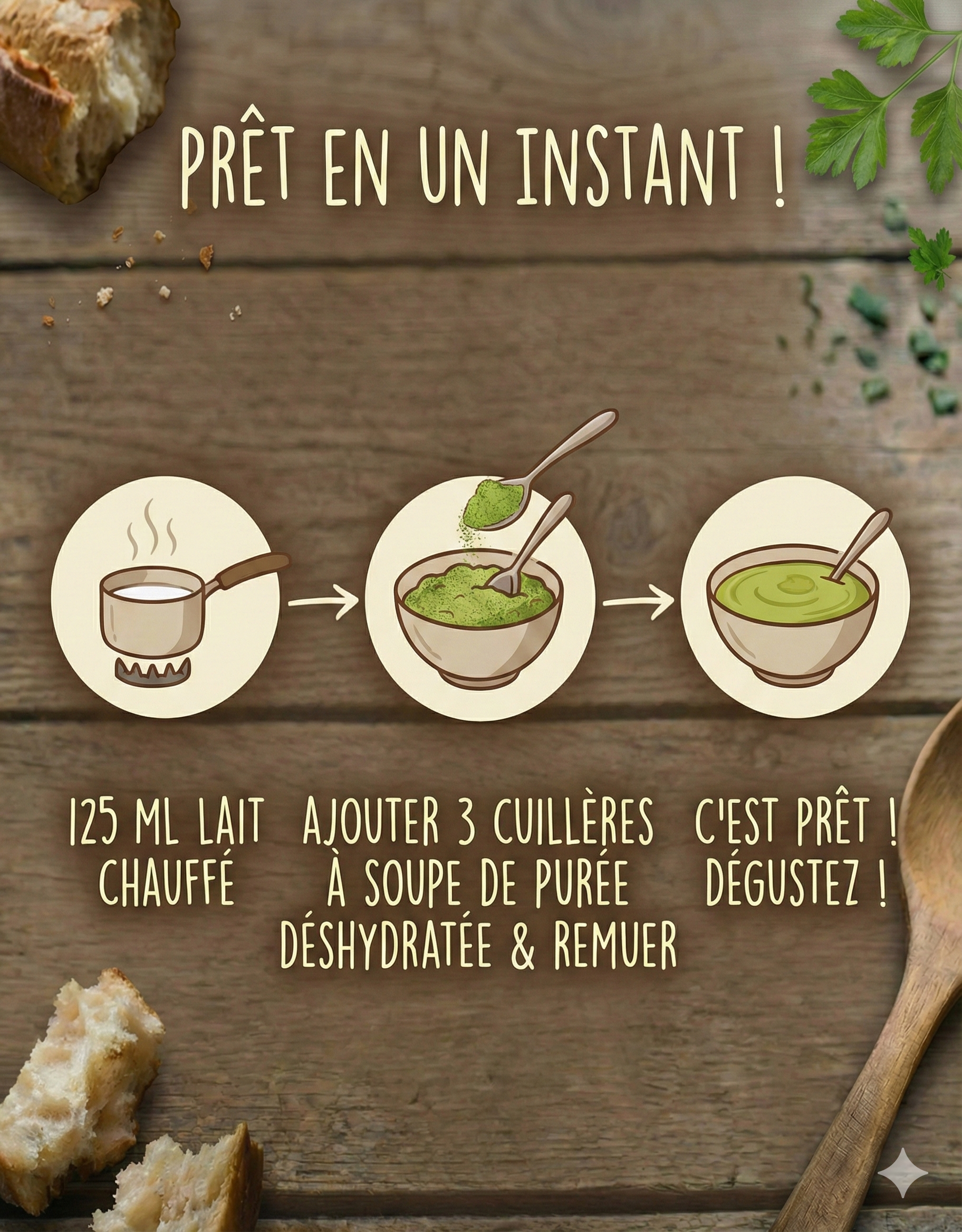 PRÊT EN UN INSTANT !

125 ML LAIT CHAUFFÉ

AJOUTER 3 CUILLÈRES À SOUPE DE PURÉE DÉSHYDRATÉE & REMUER

C'EST PRÊT ! DÉGUSTEZ !