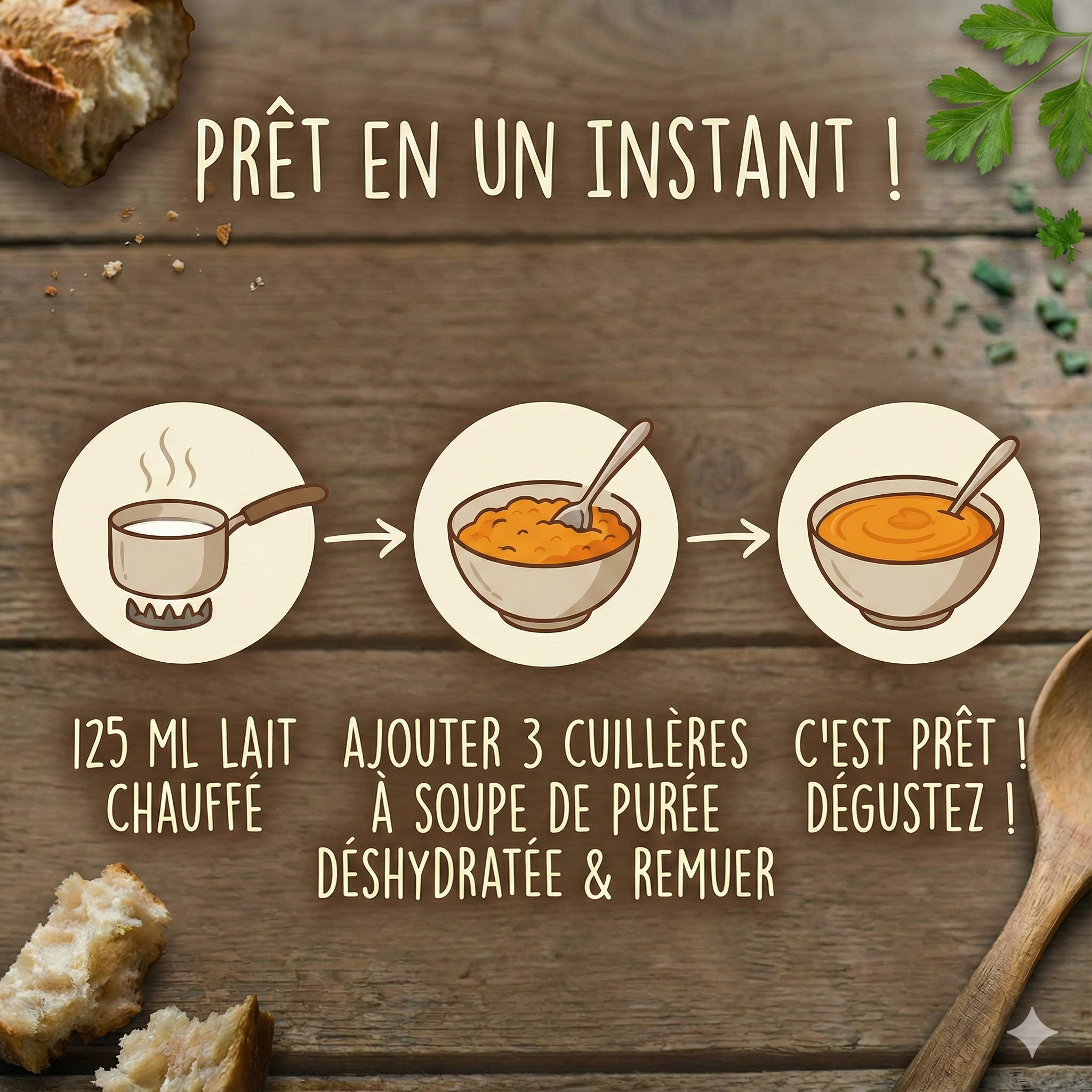 PRÊT EN UN INSTANT !

125 ML LAIT CHAUFFÉ

AJOUTER 3 CUILLÈRES À SOUPE DE PURÉE DÉSHYDRATÉE & REMUER

C'EST PRÊT ! DÉGUSTEZ !